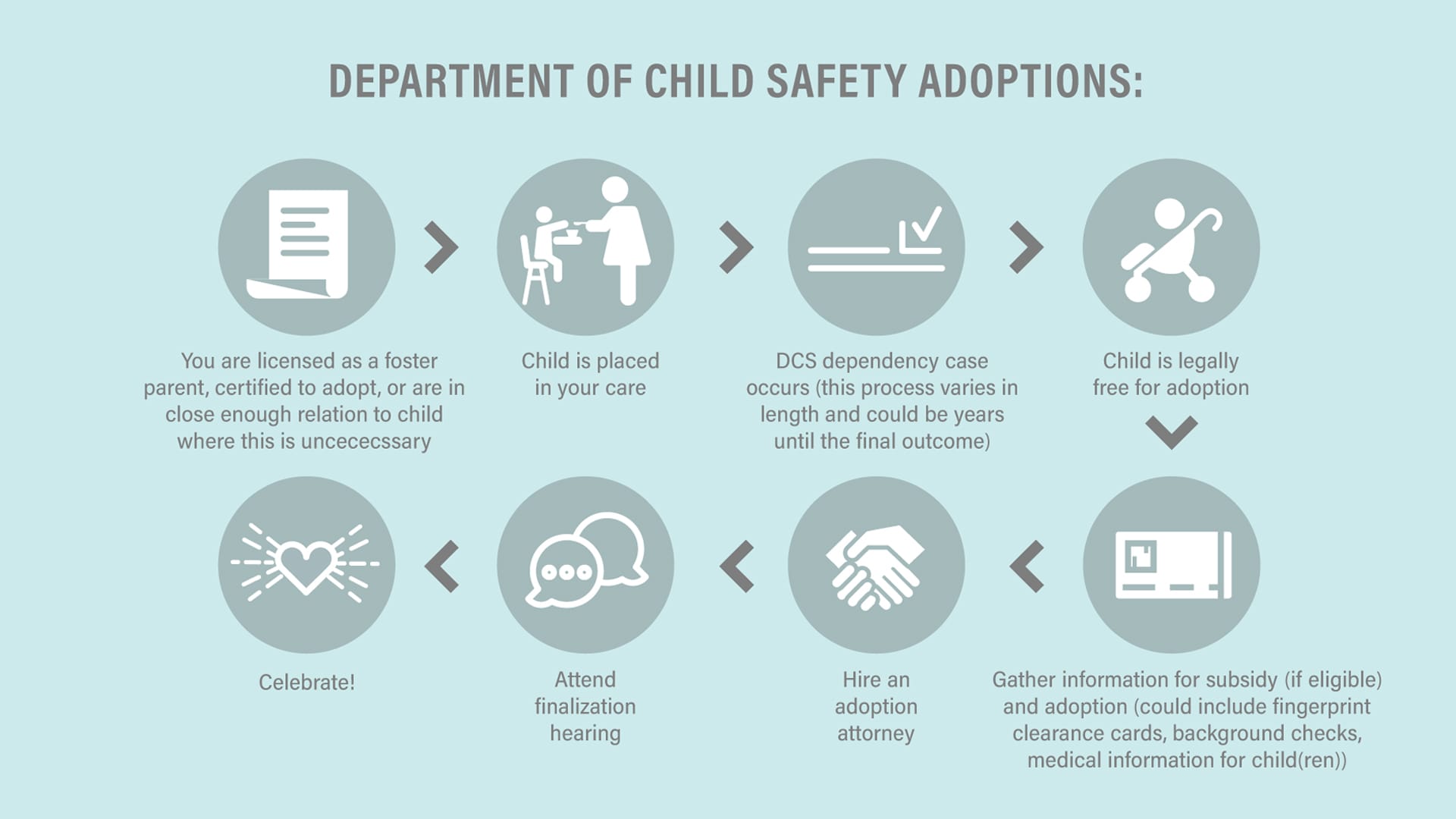 DEPARTMENT OF CHILD SAFETY ADOPTIONS:

You are licensed as a foster parent, certified to adopt, or are in close enough relation to child where this is uncececssary

Child is placed in your care

DCS dependency case occurs (this process varies in length and could be years until the final outcome)

Child is legally free for adoption

Gather information for subsidy (if eligible) and adoption (could include fingerprint clearance cards, background checks, medical information for child(ren))

Hire an adoption attorney

Attend finalization hearing

Celebrate!